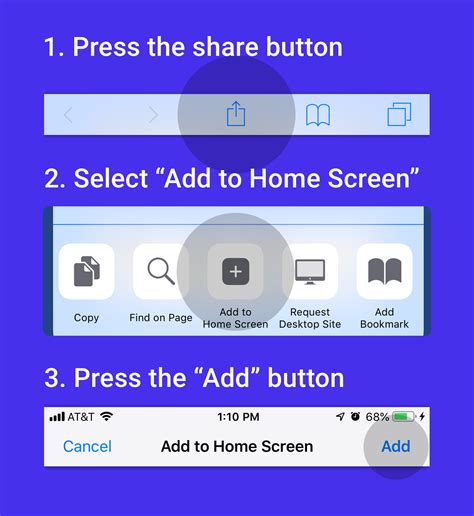 1. Press the share button

2. Select “Add to Home Screen”

Copy

Find on Page

Add to Home Screen

Request Desktop Site

Add Bookmark

3. Press the “Add” button

AT&T

1:10 PM

68%

Cancel

Add to Home Screen

Add